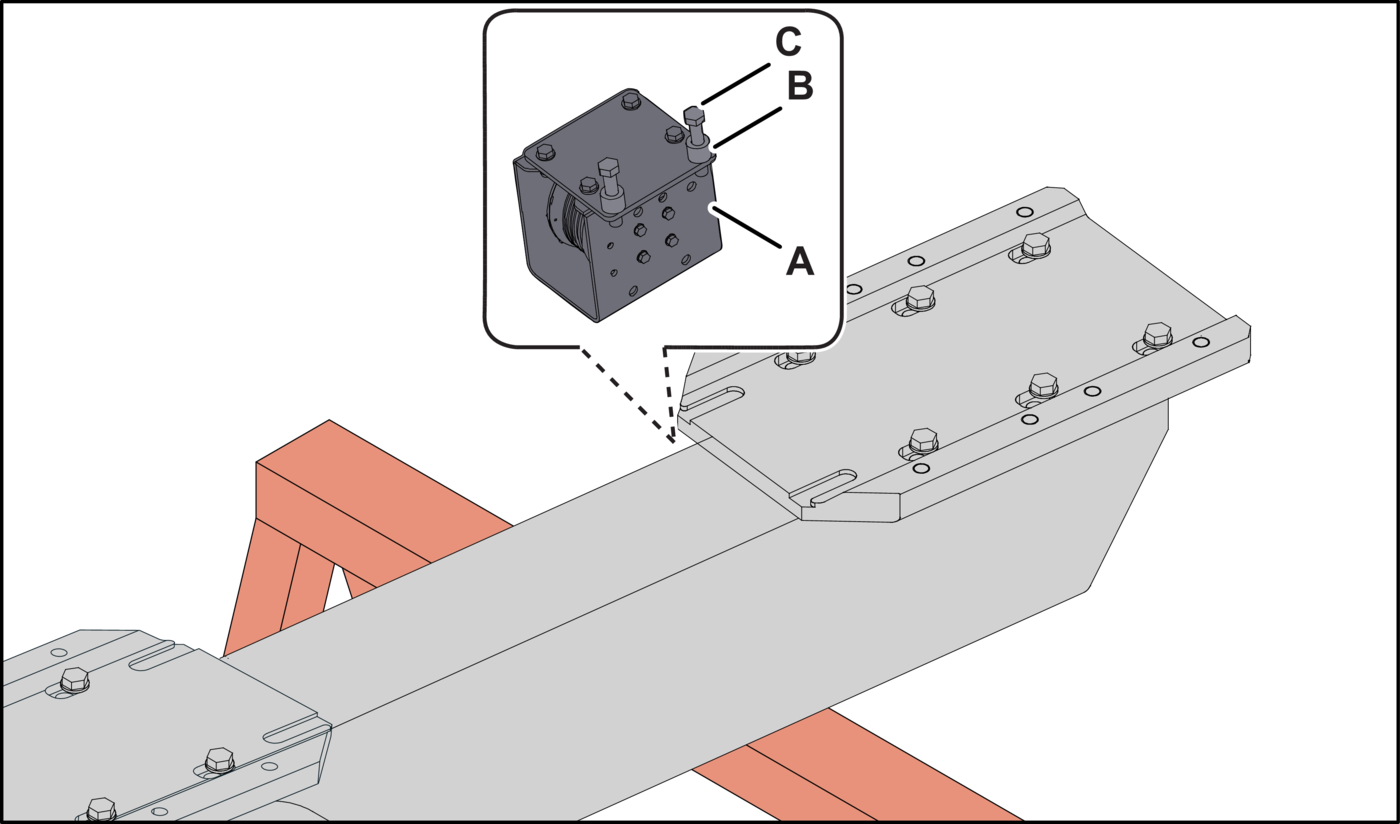 C
B
A