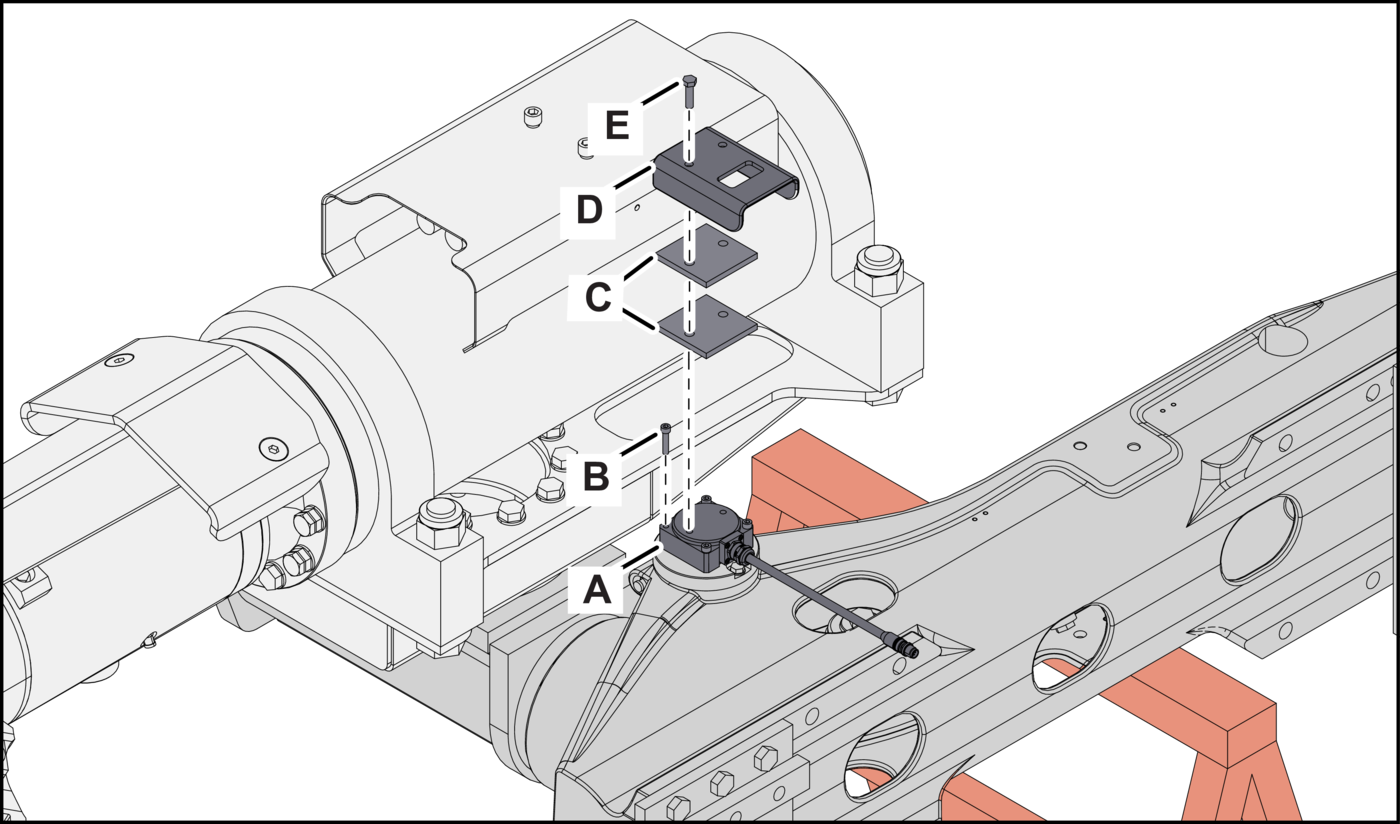 E
D
C
B
A