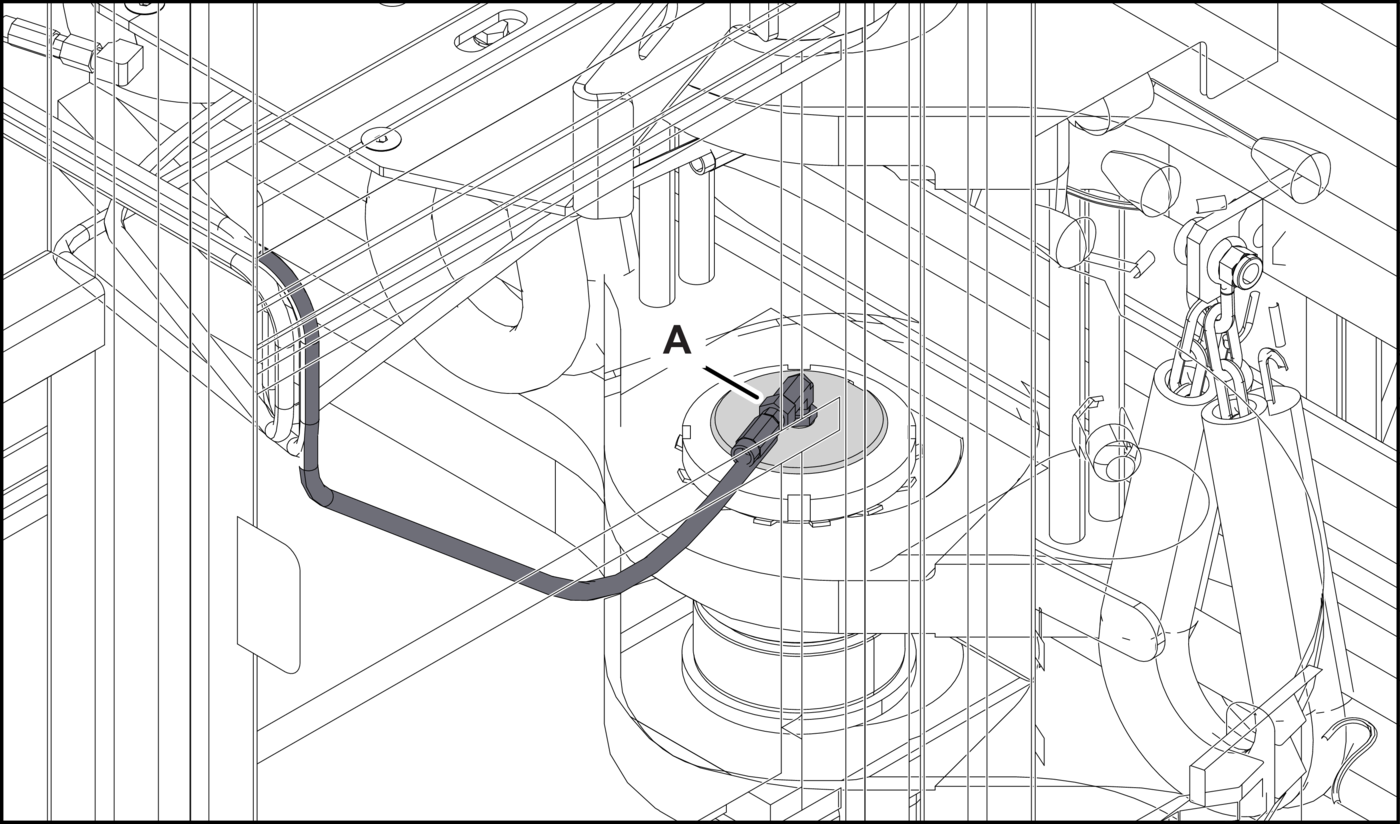 A