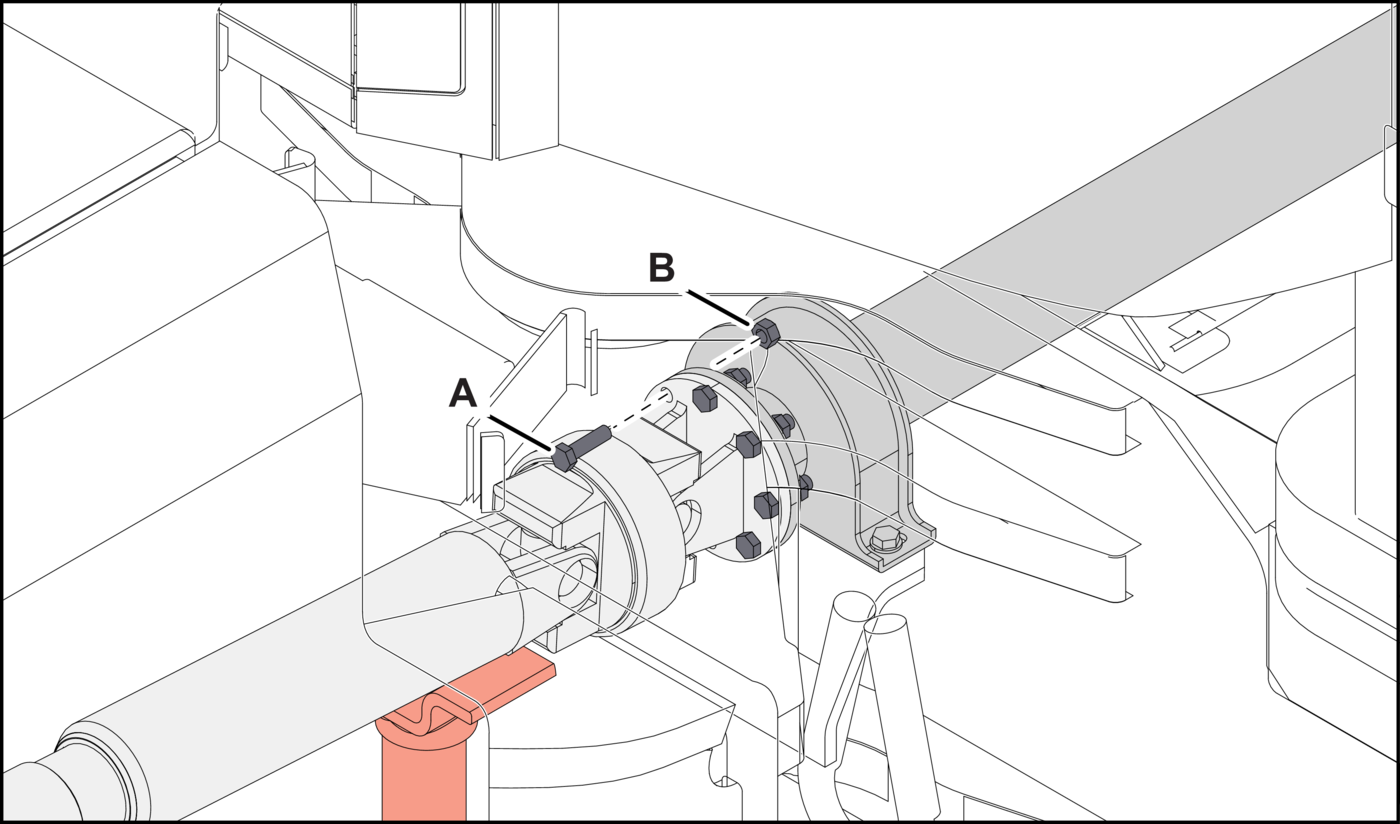 B

A