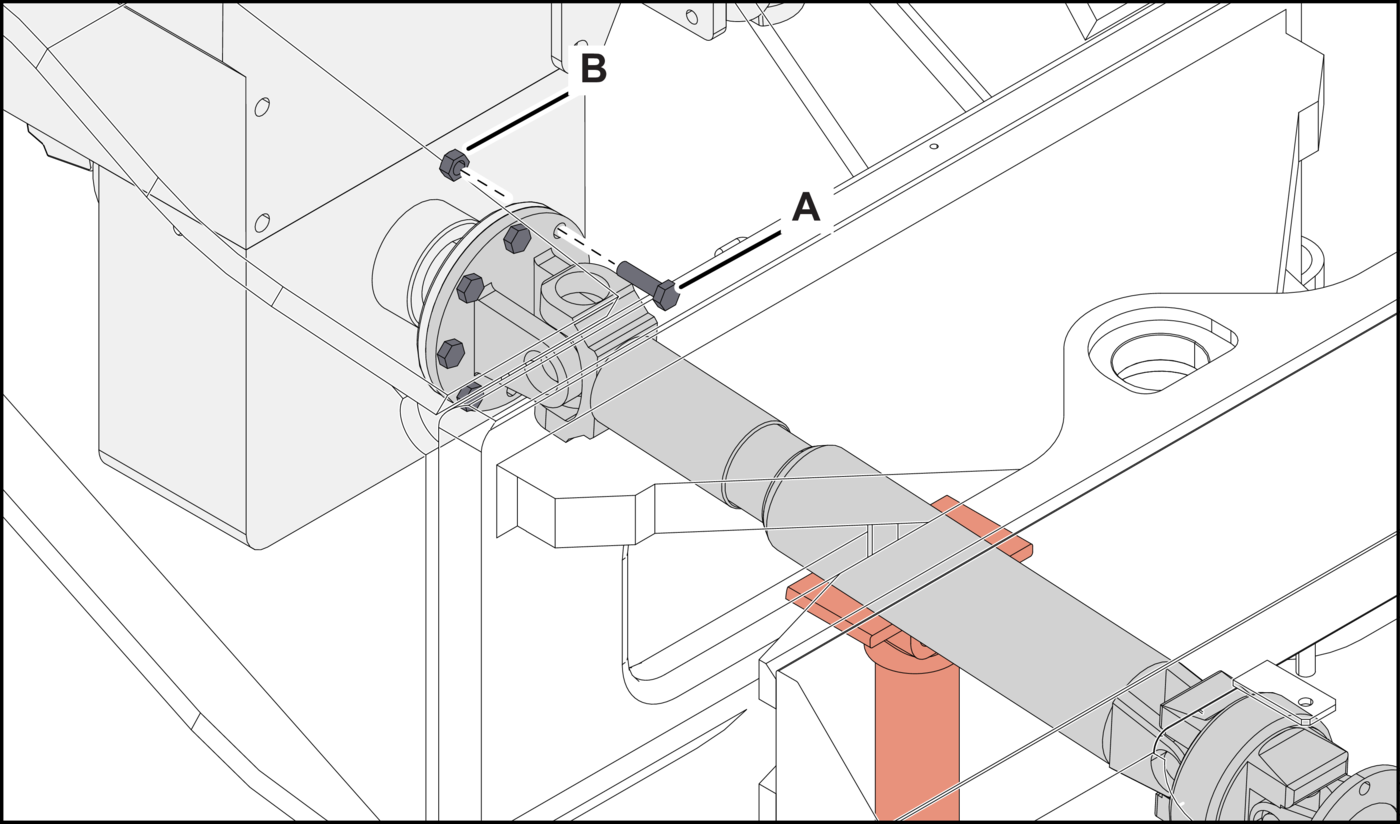 B
A