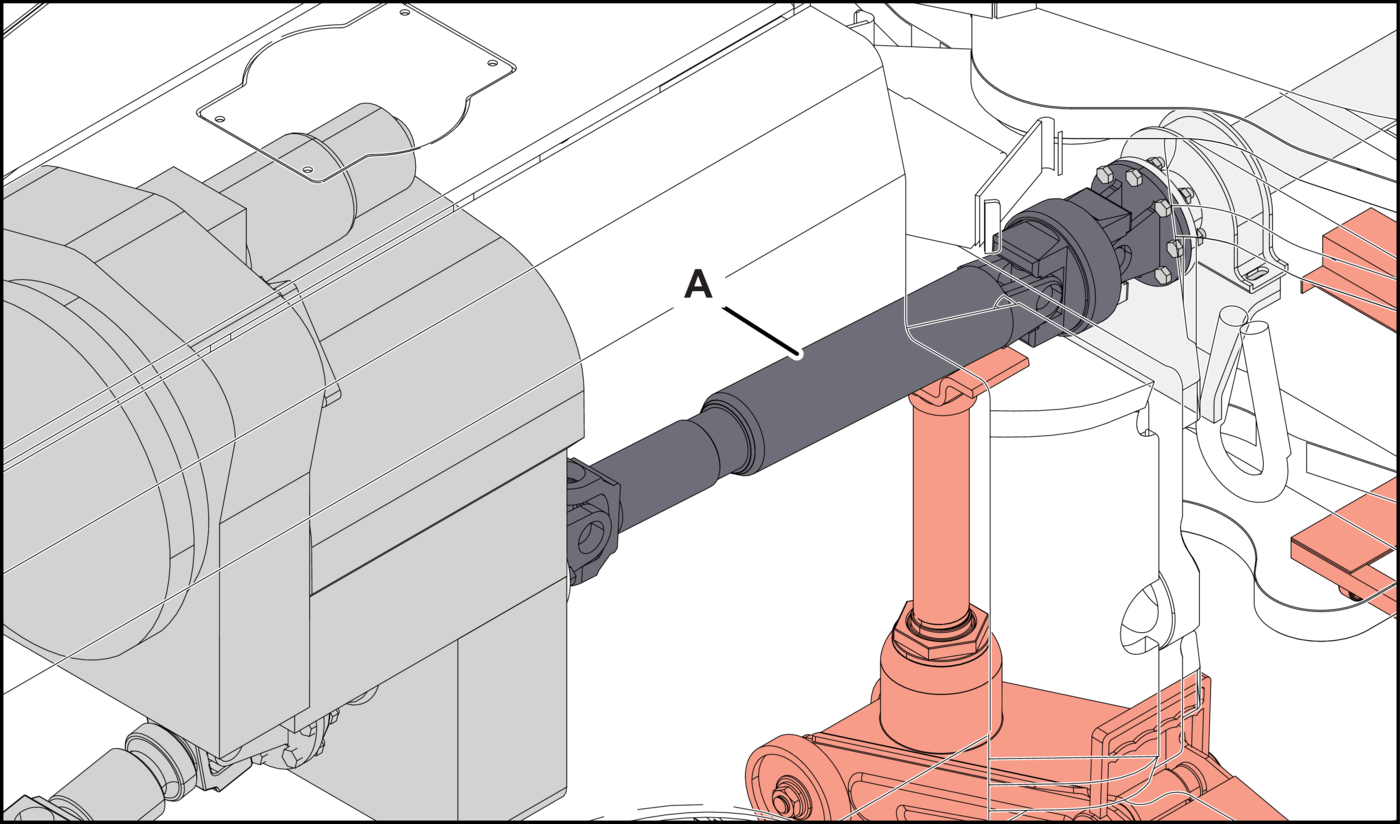 A