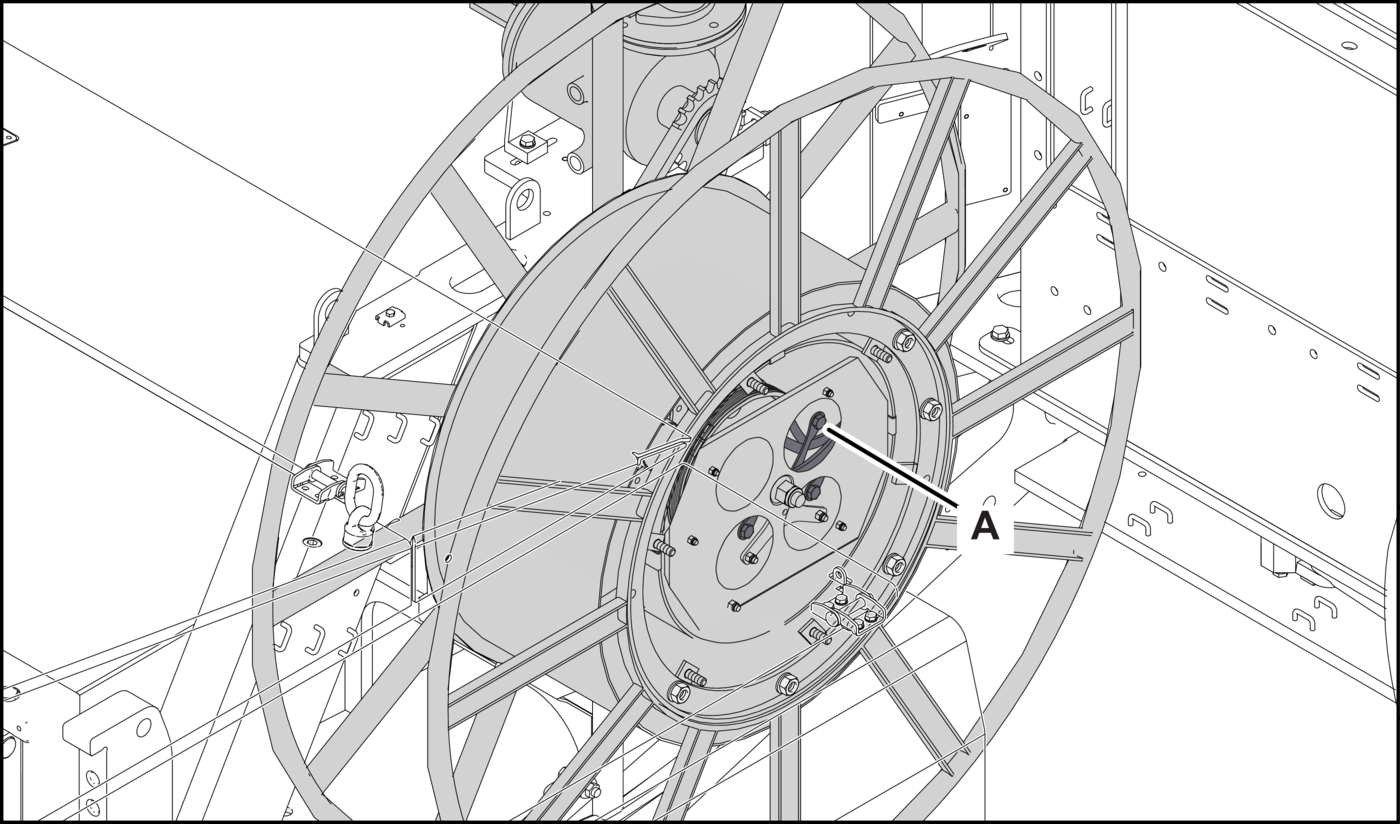 A