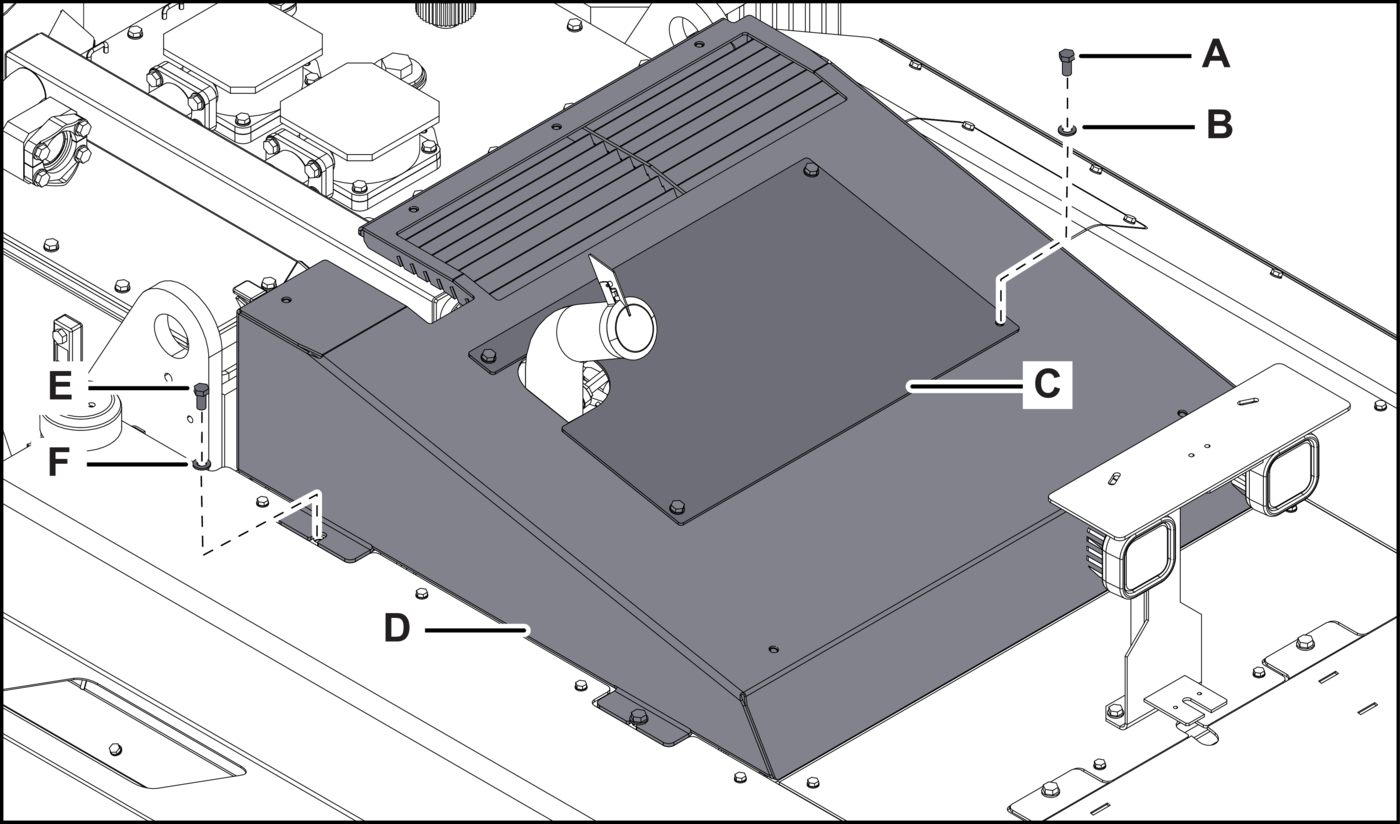 A
B
C
E
F
D