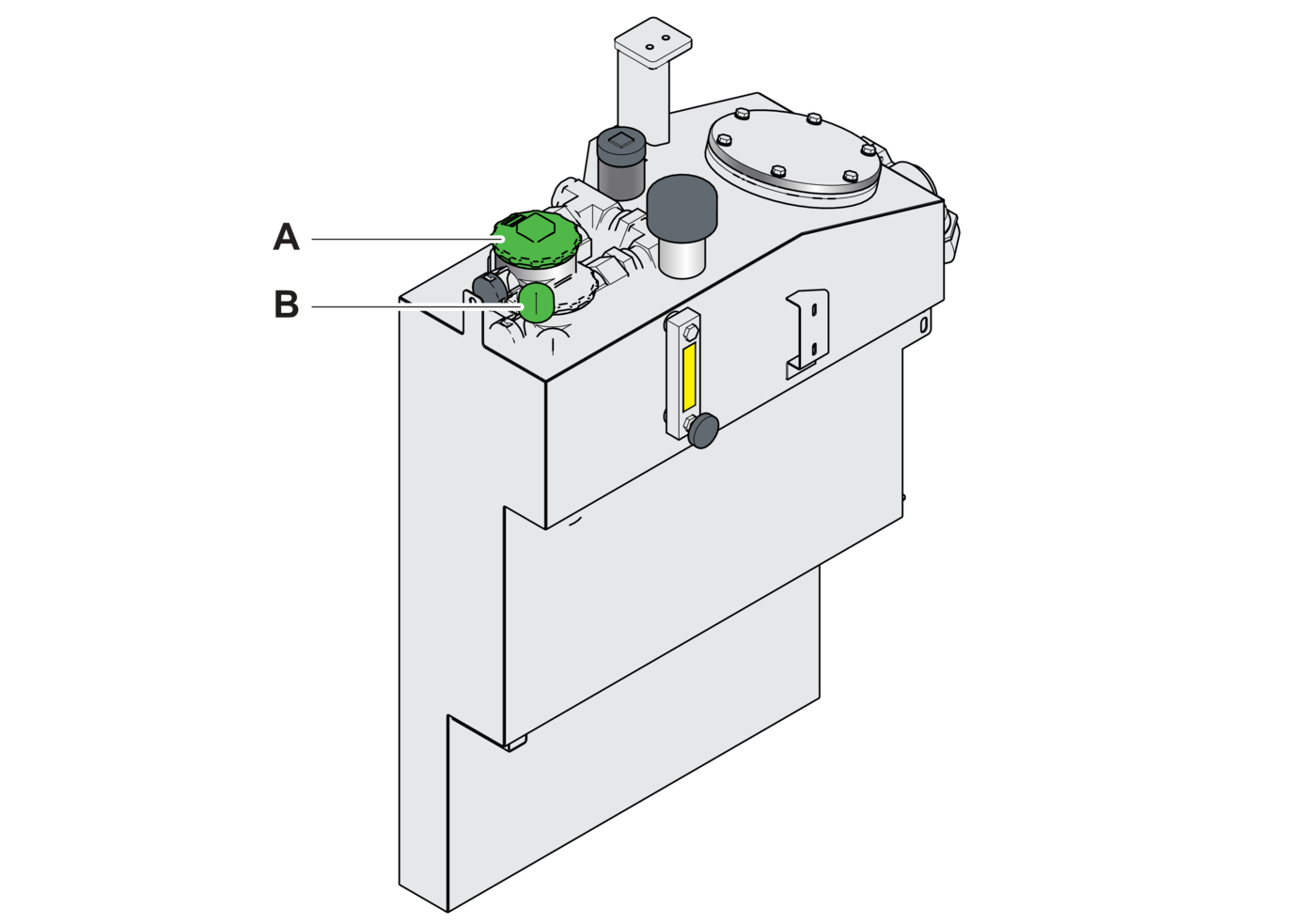 A
B