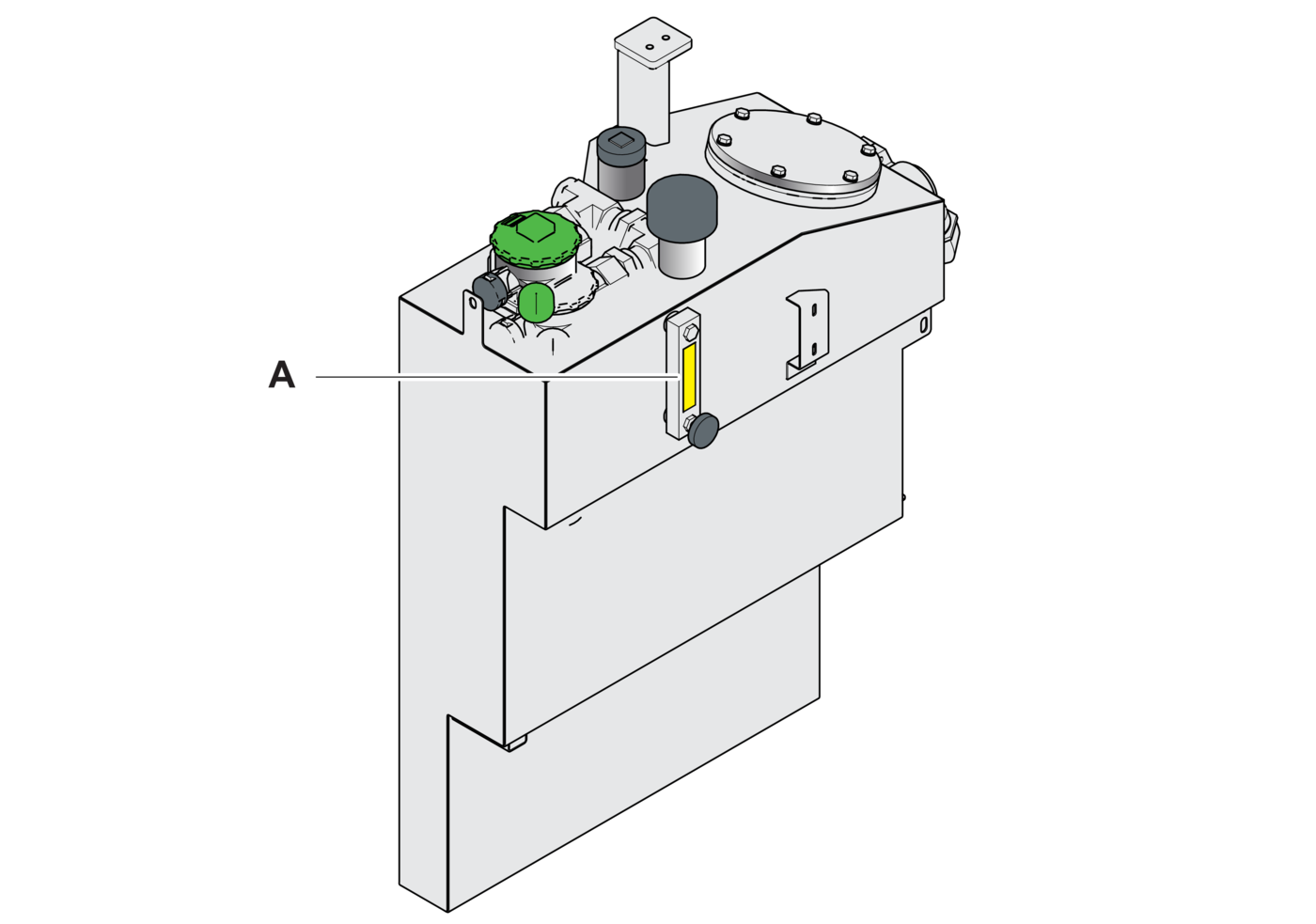 A