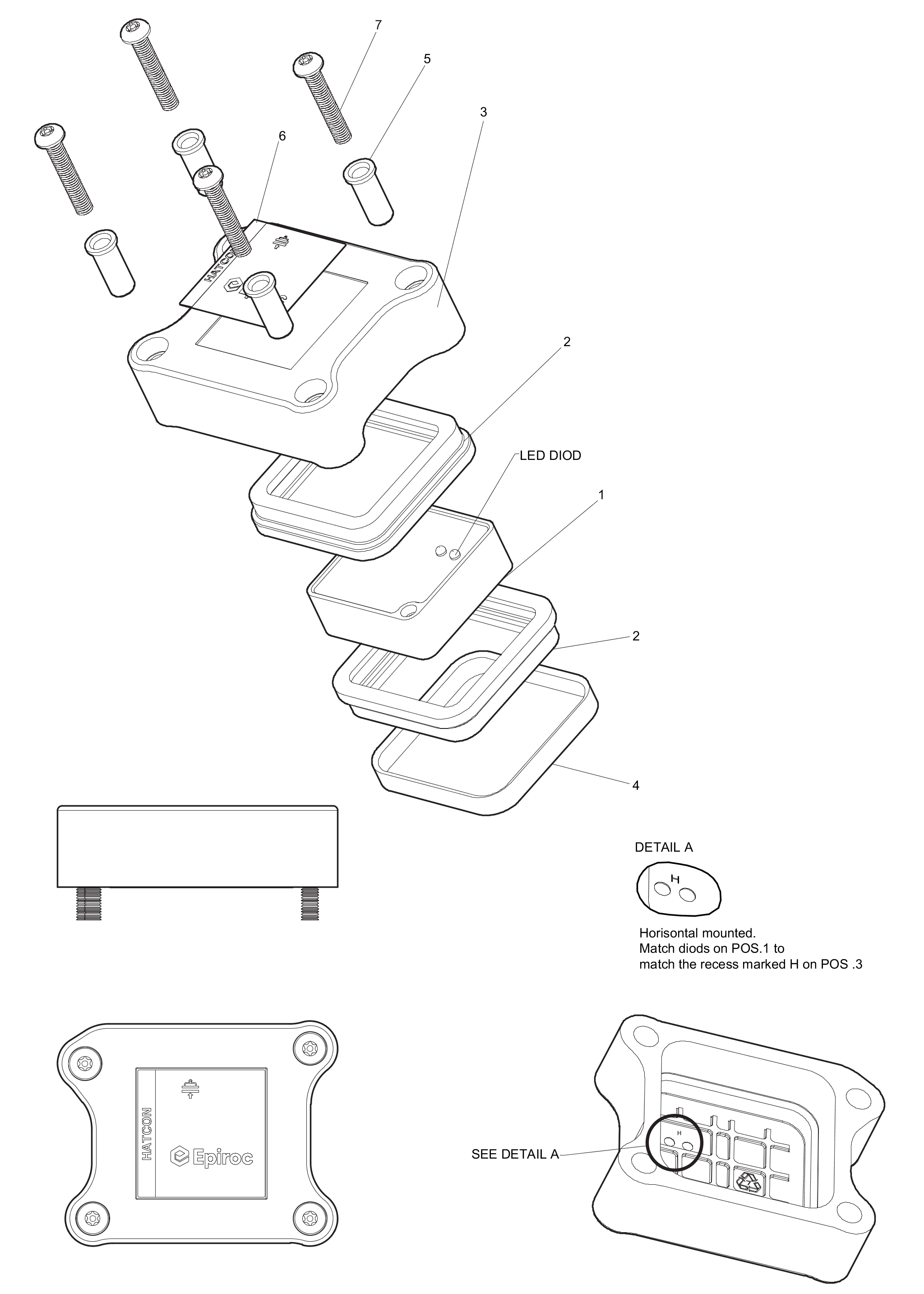 7
5
3
6
HATCON
2
LED DIOD
1
2
4
DETAIL A
H
Horisontal mounted.
Match diods on POS.1 to
match the recess marked H on POS .3
HATCON
Epiroc
SEE DETAIL A
H