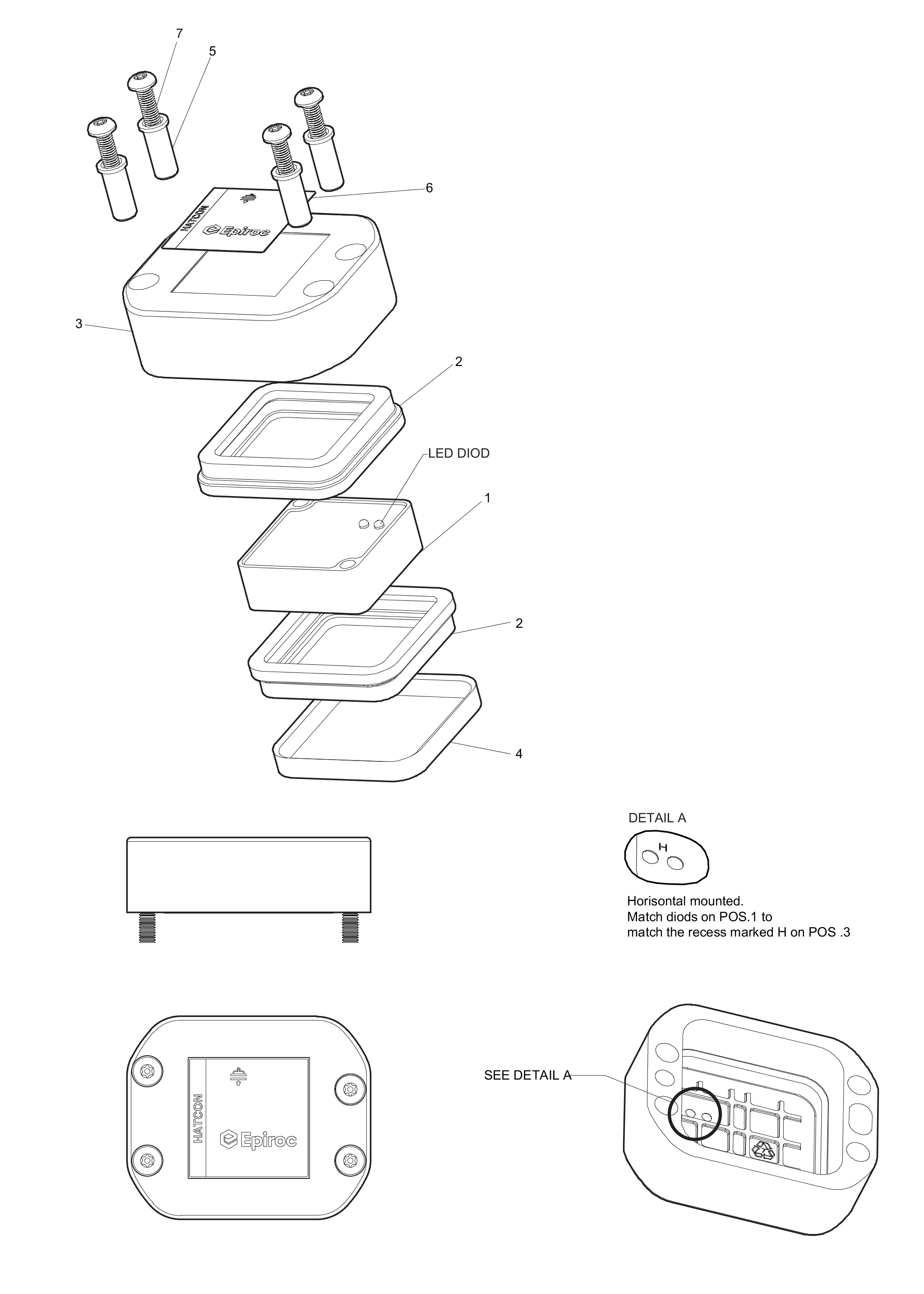 7
5
6
HATCON
Epiroc
3
2
LED DIOD
1
2
4

DETAIL A
H
Horisontal mounted.
Match diods on POS.1 to
match the recess marked H on POS .3

HATCON
Epiroc

SEE DETAIL A