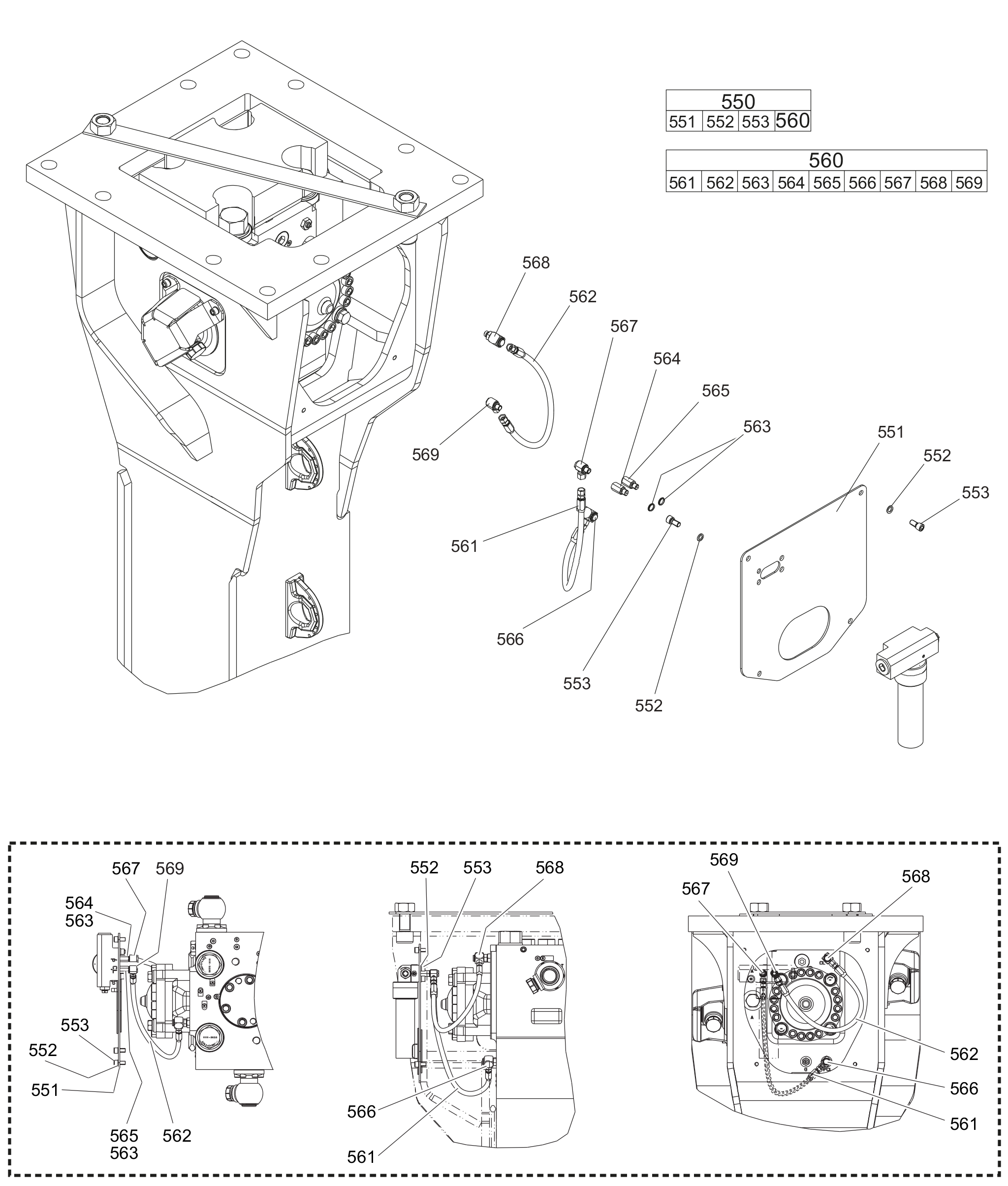 | 550 | | | |
|---|---|---|---|
| 551 | 552 | 553 | 560 |

| 560 | | | | | | | | |
|---|---|---|---|---|---|---|---|---|
| 561 | 562 | 563 | 564 | 565 | 566 | 567 | 568 | 569 |

568
562
567
564
565
563
551
552
553
569
561
566
553
552

567
569
564
563
553
552
551
565
563
562

552
553
568
566
561

569
567
568
562
566
561