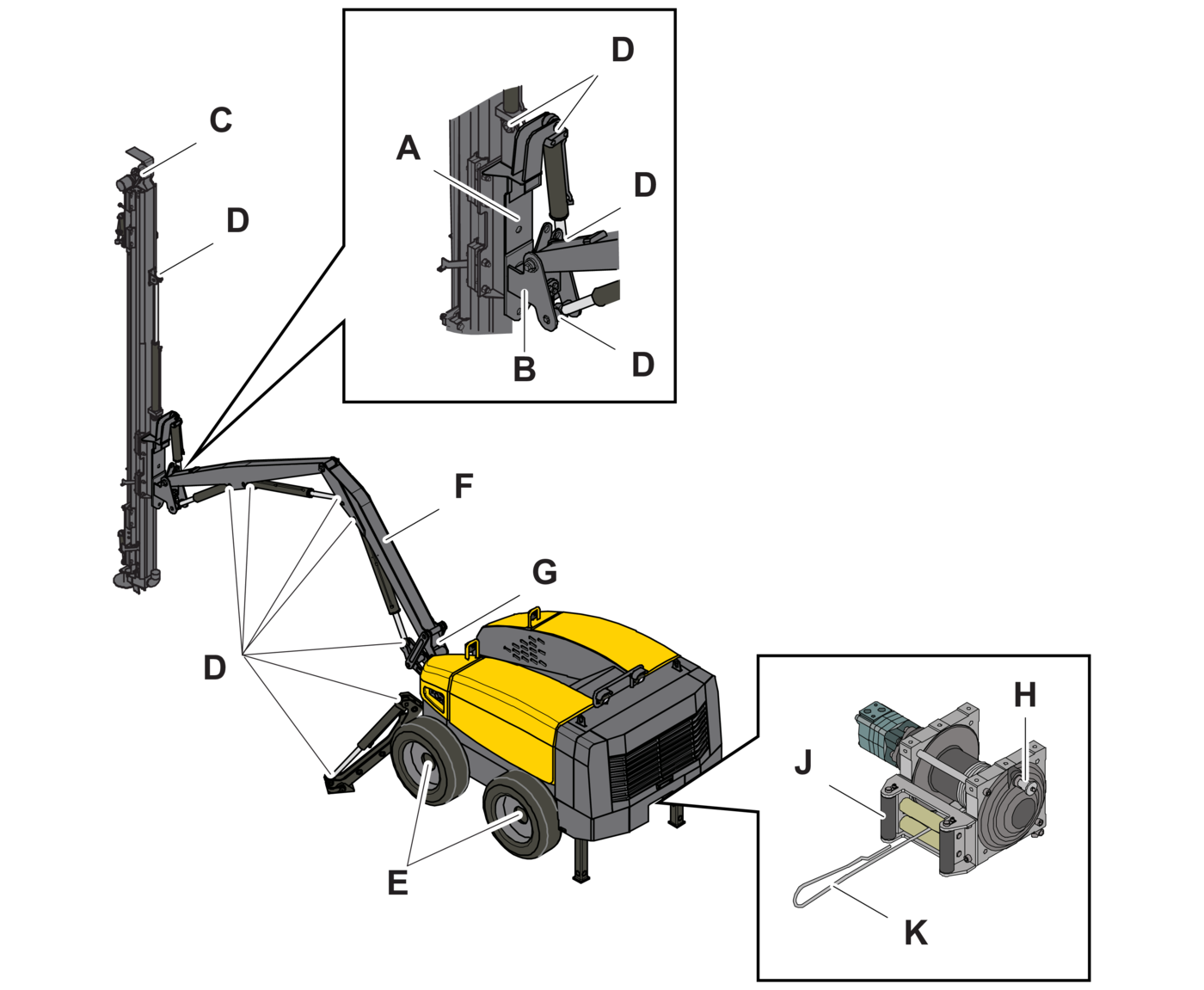 C
D
D
A
D
B
D
F
G
D
E
H
J
K