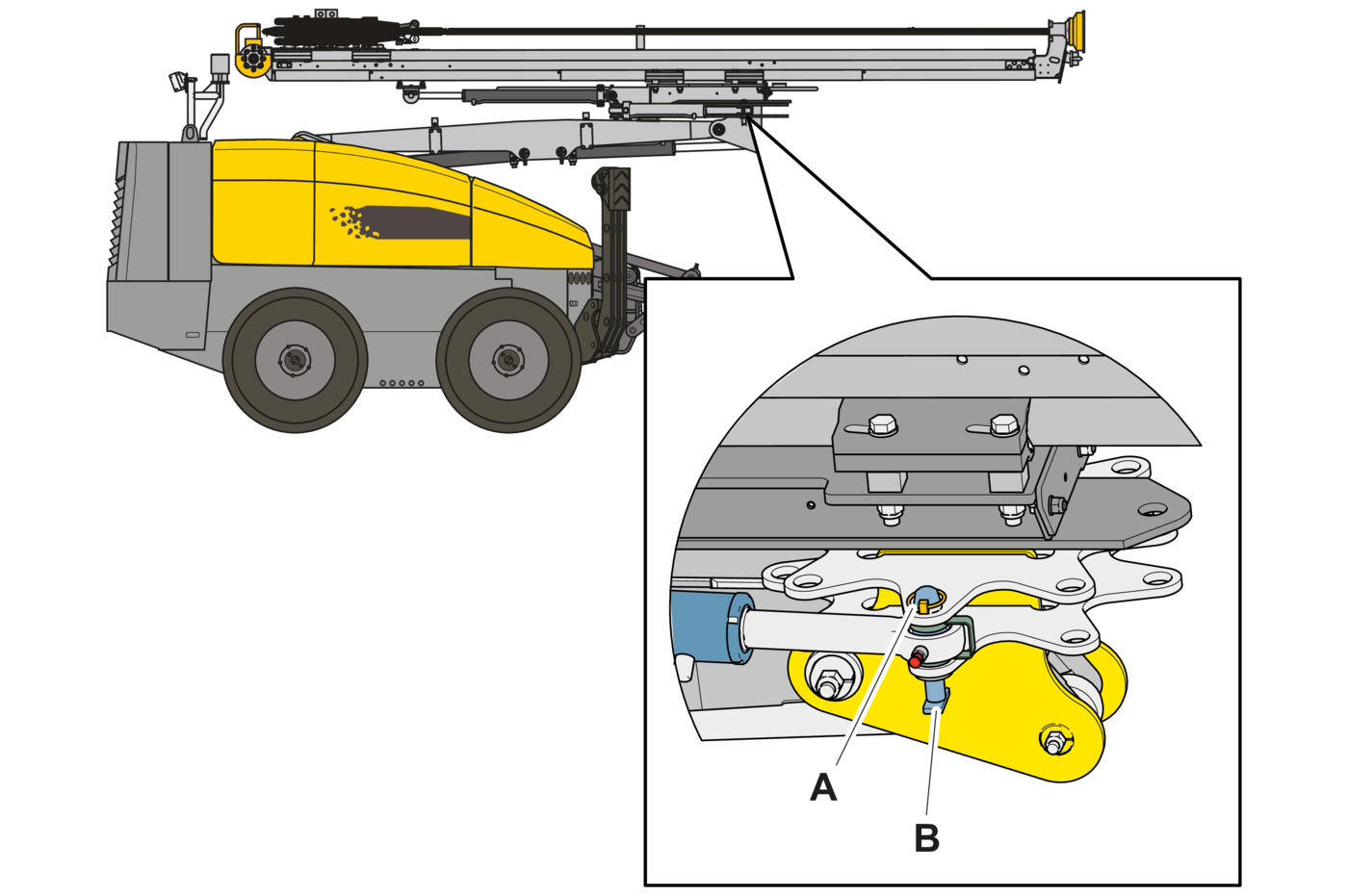 A
B