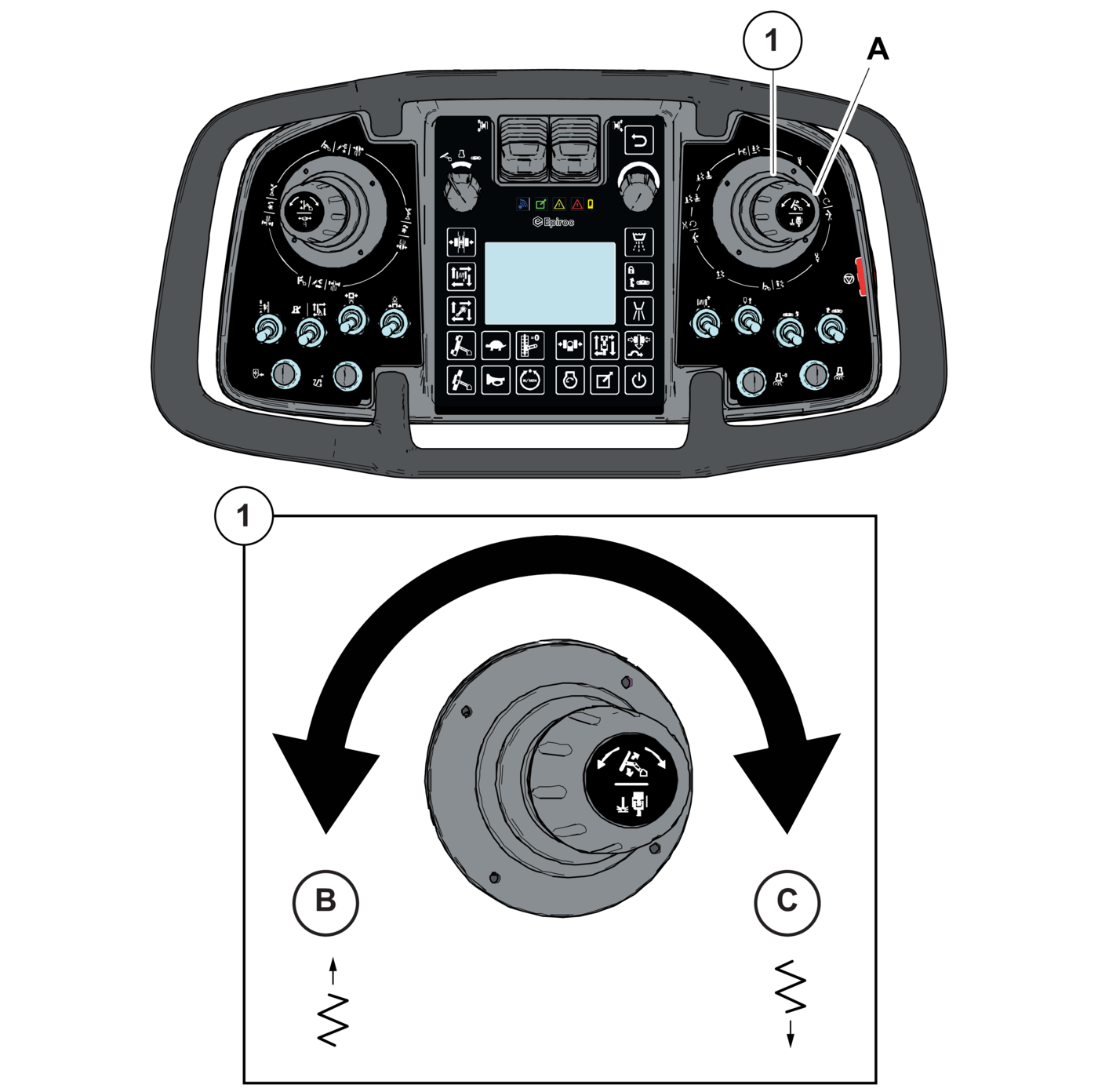 1
A
Epiroc
1
B
C