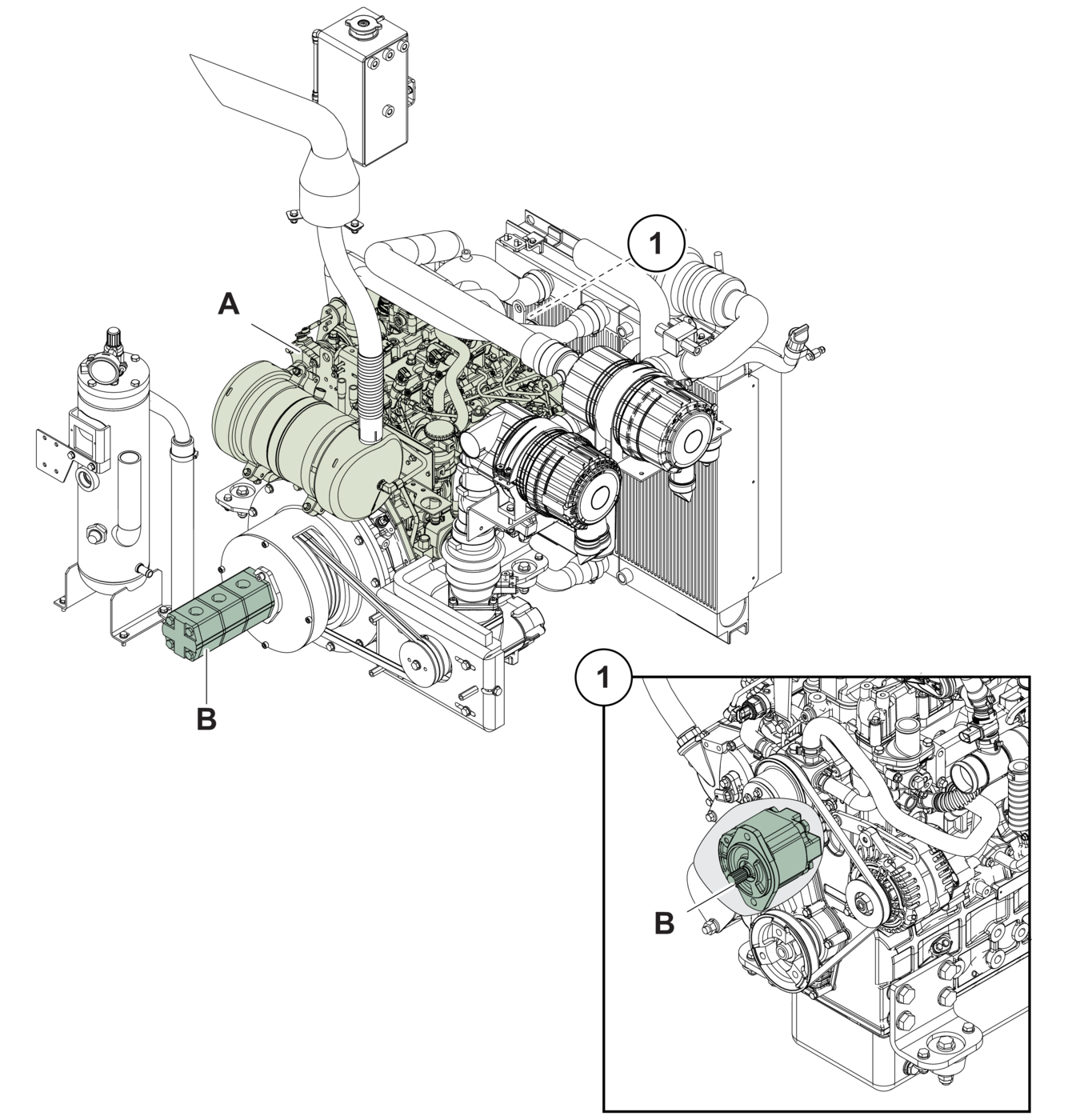 1

A

B

1

B