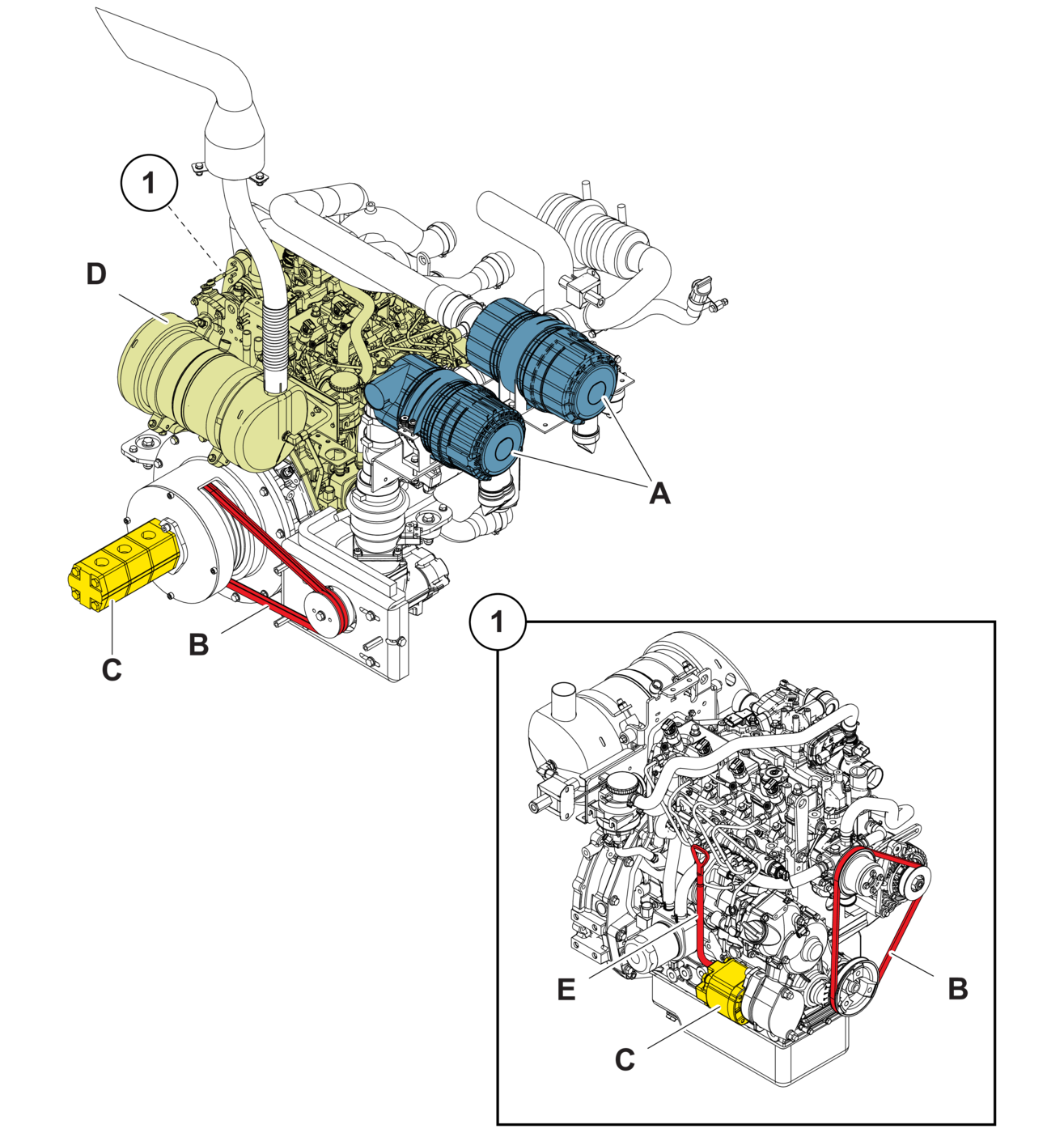 1
D
A
C
B
1
E
B
C