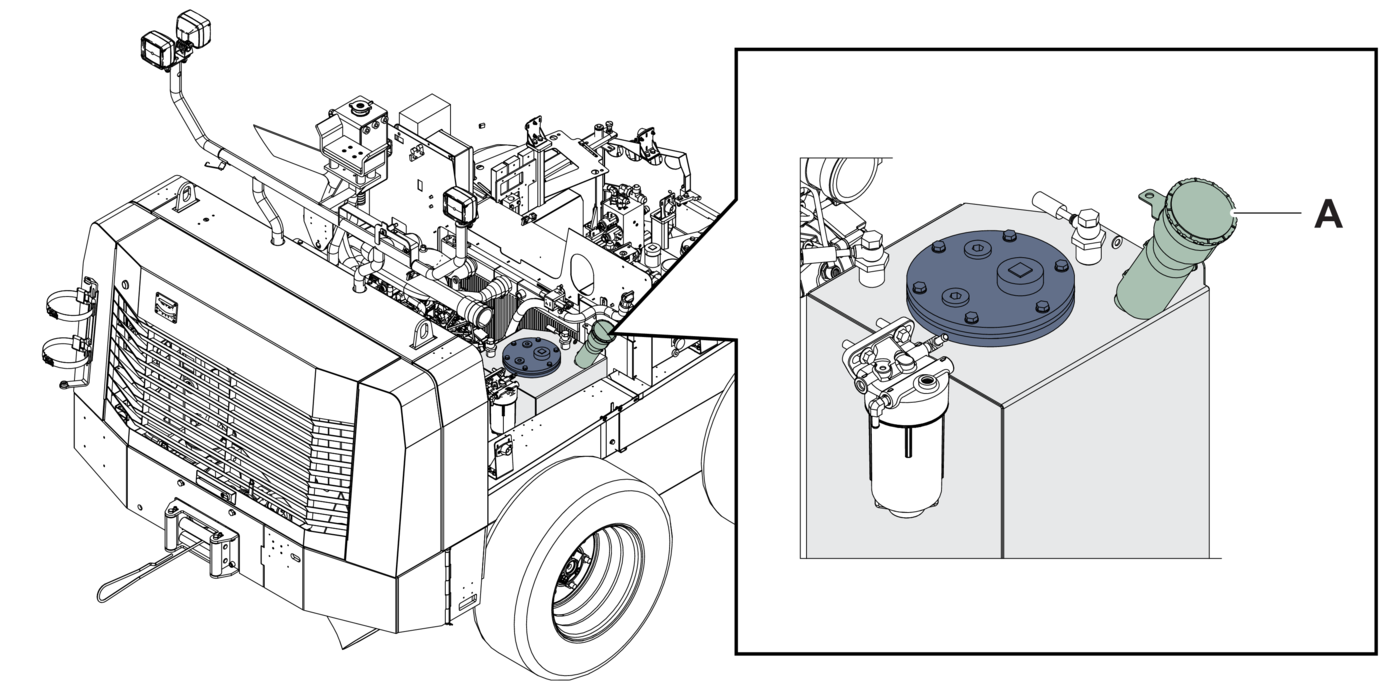 A