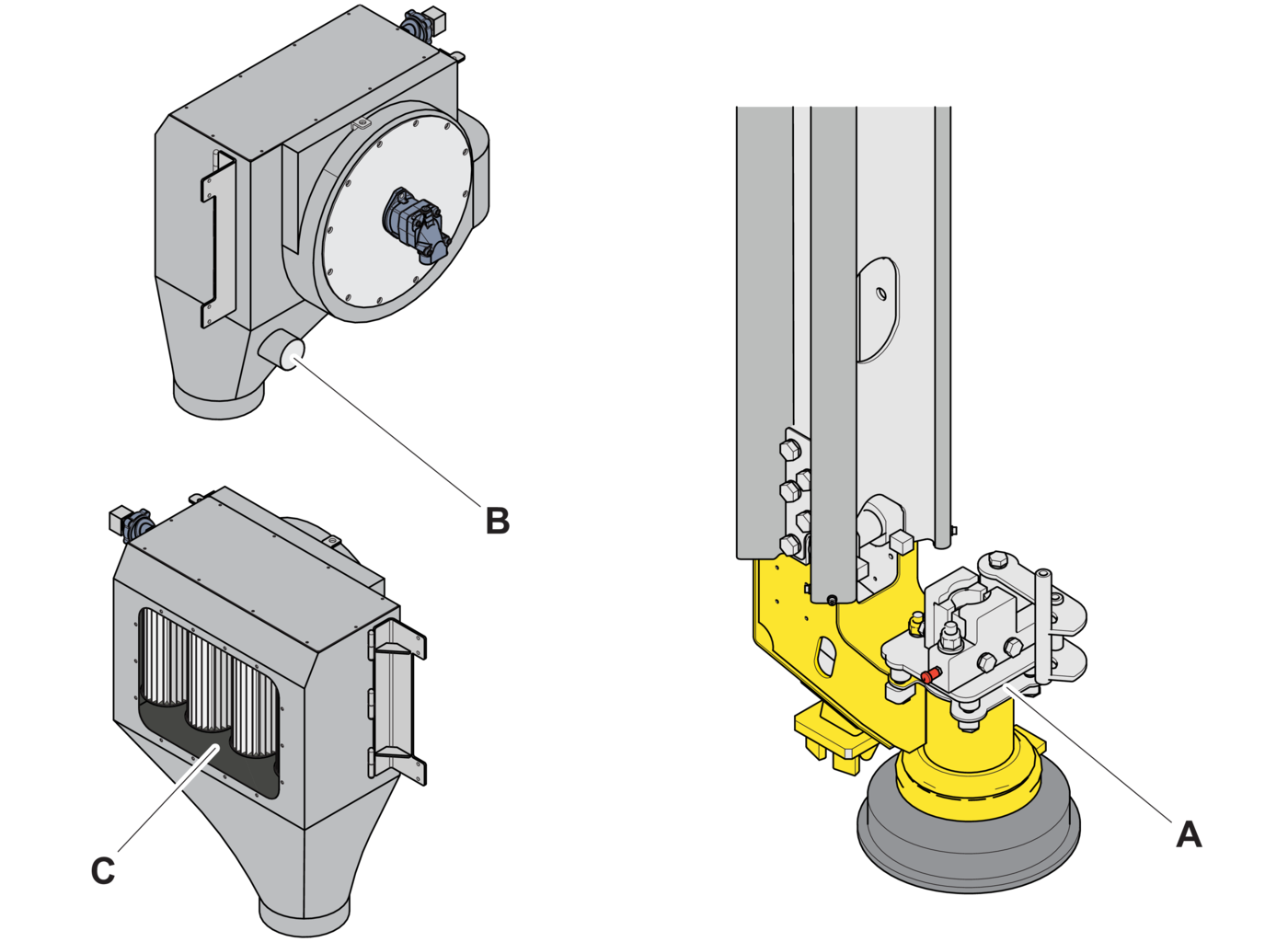 B
C
A