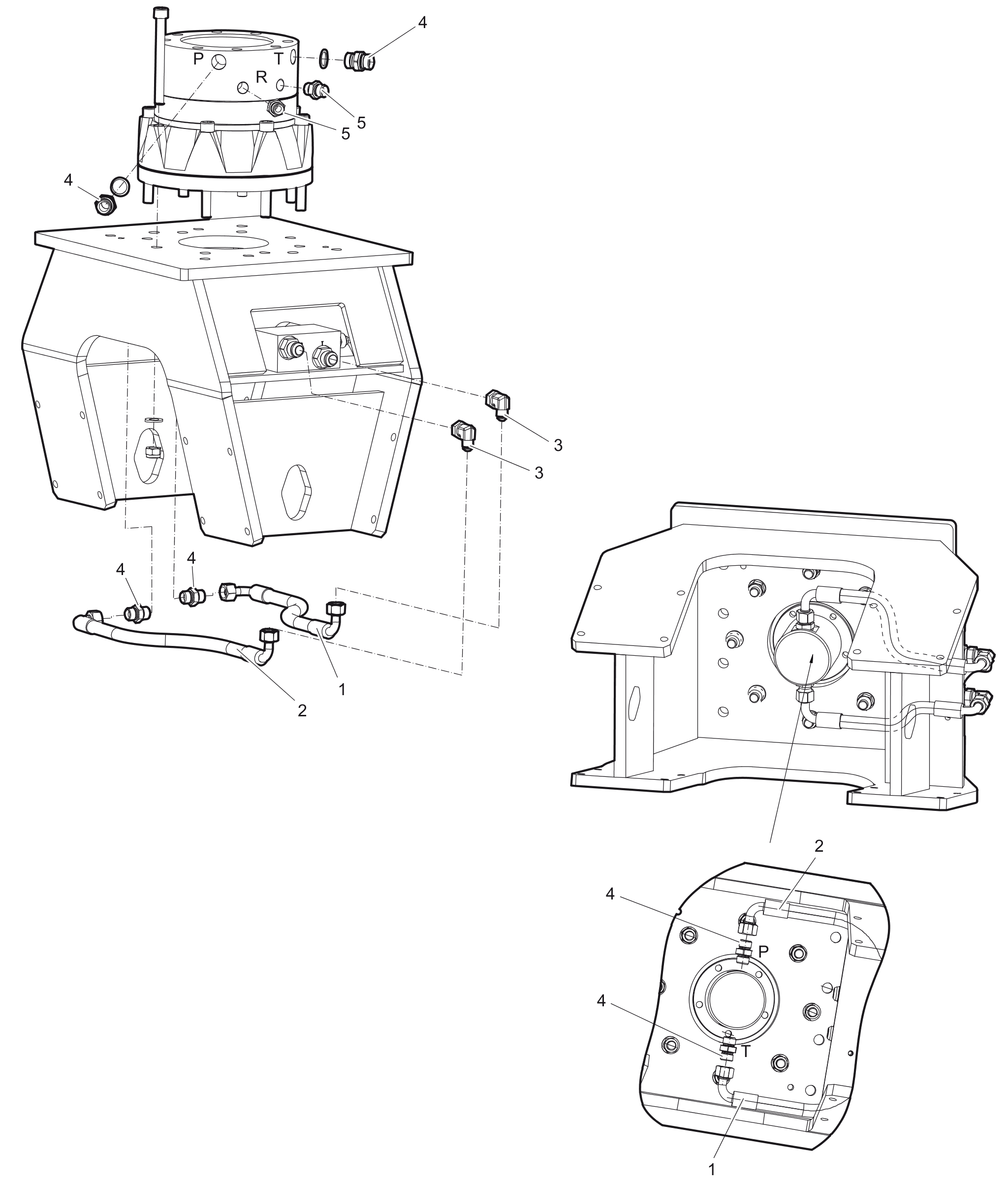 4
P
T
R
5
5
4
3
3
4
4
1
2
2
4
P
4
T
1