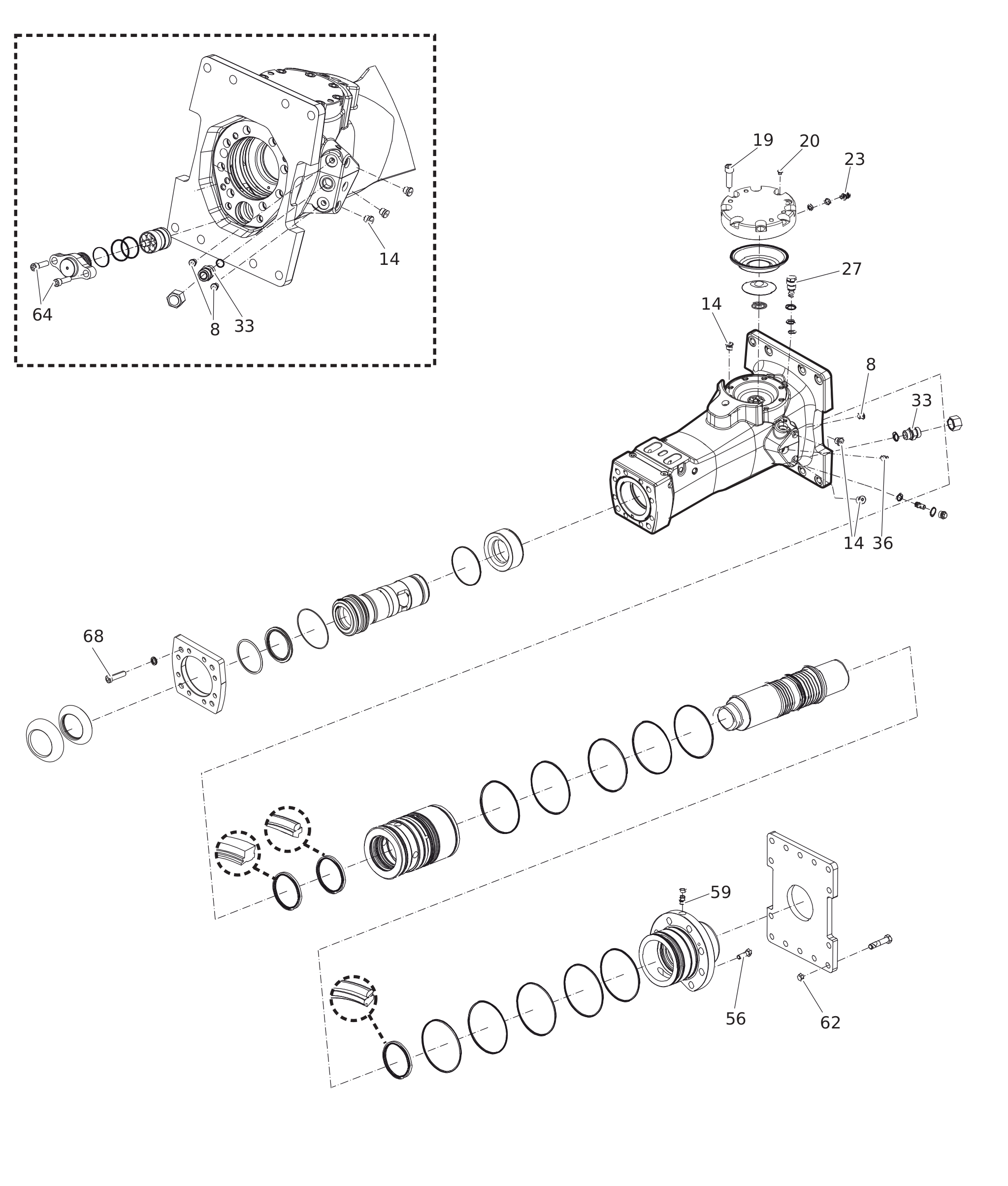 14
64
8
33
19
20
23
27
14
8
33
14
36
68
59
56
62