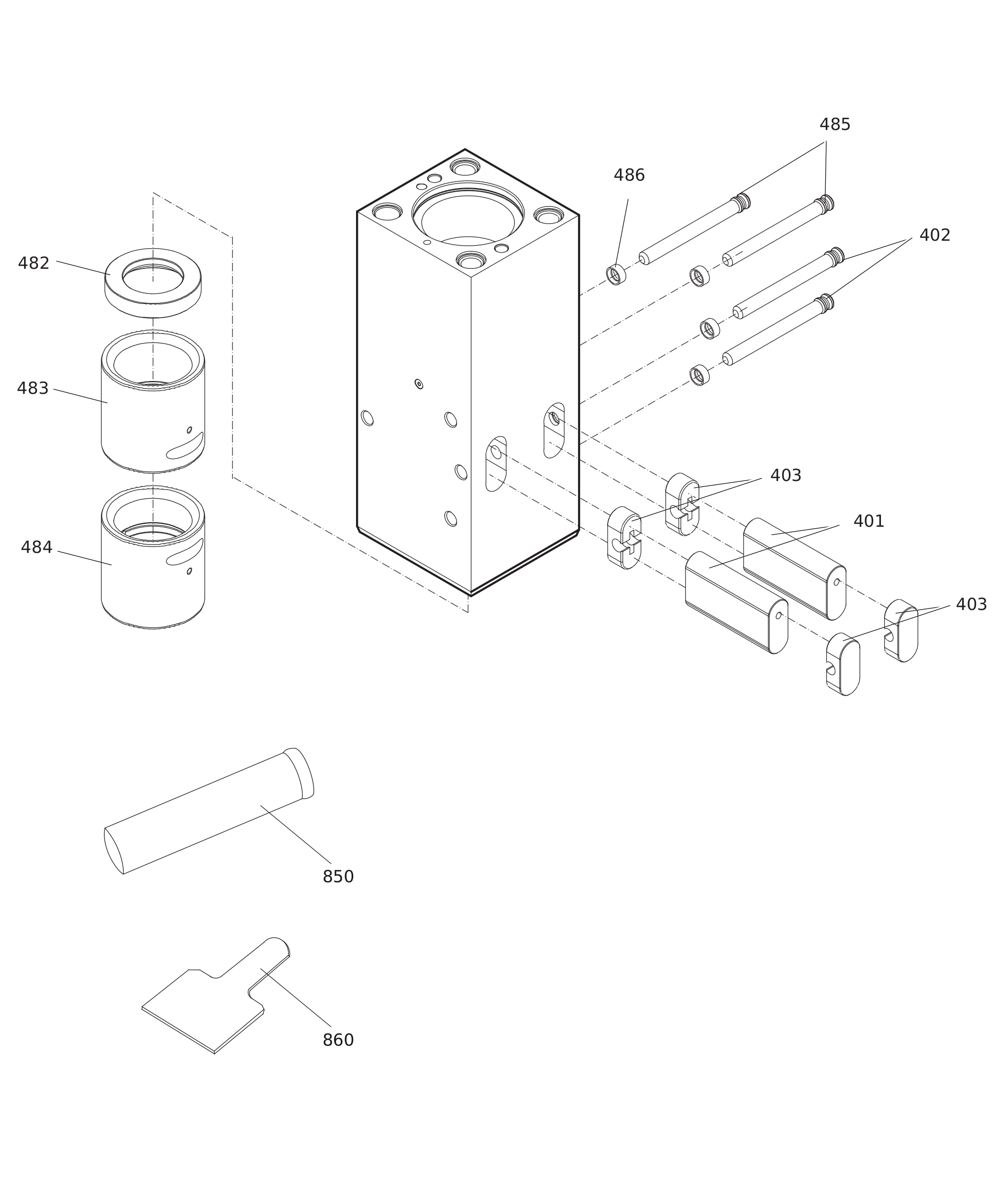 485
486
402
482
483
403
401
484
403
850
860