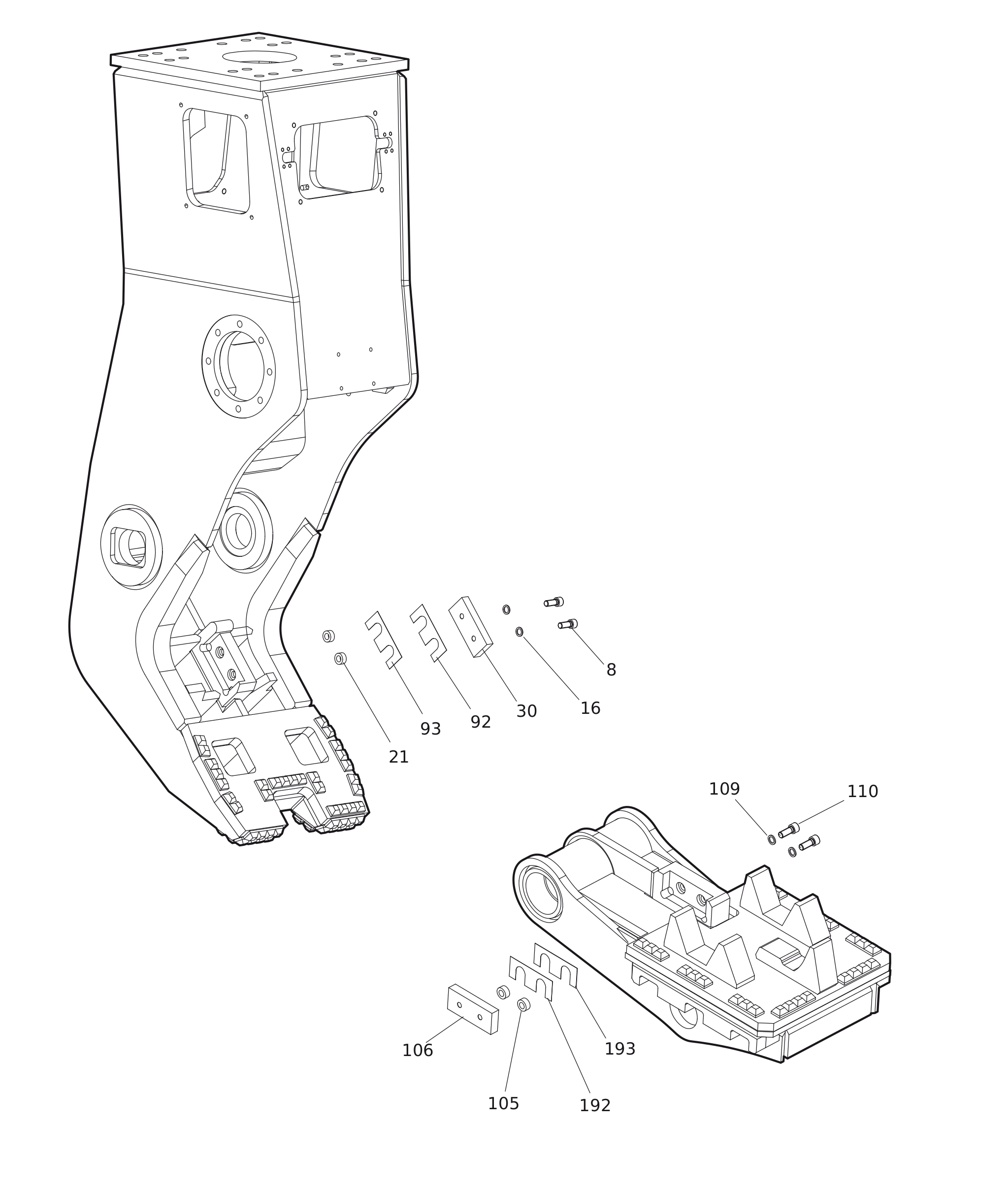 8
16
30
92
93
21
109
110
193
106
105
192